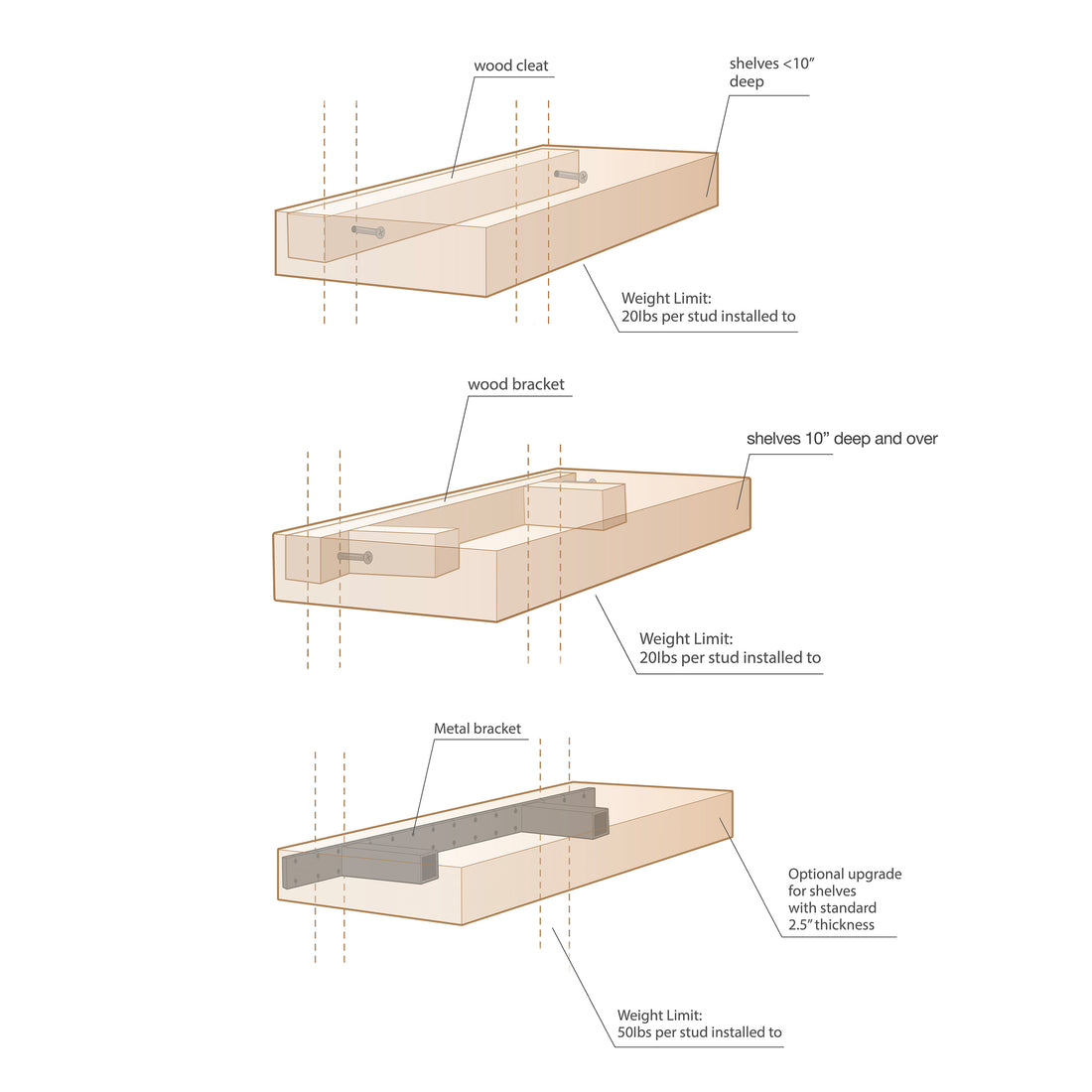 wood cleat

shelves <10" deep

Weight Limit:
20lbs per stud installed to

wood bracket

shelves 10" deep and over

Weight Limit:
20lbs per stud installed to

Metal bracket

Optional upgrade for shelves with standard 2.5" thickness

Weight Limit:
50lbs per stud installed to