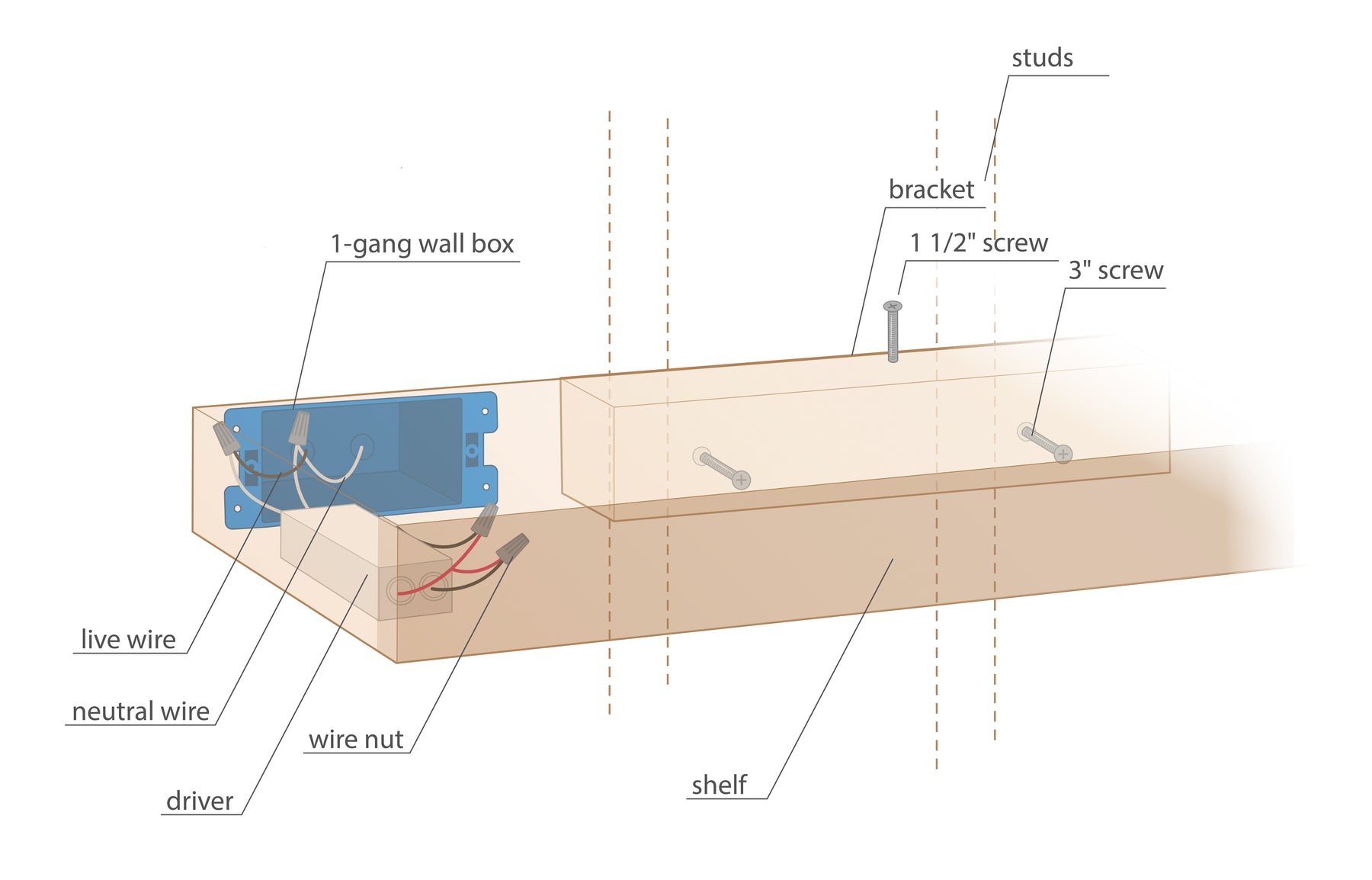 studs

bracket

1-gang wall box

1 1/2" screw

3" screw

live wire

neutral wire

wire nut

driver

shelf